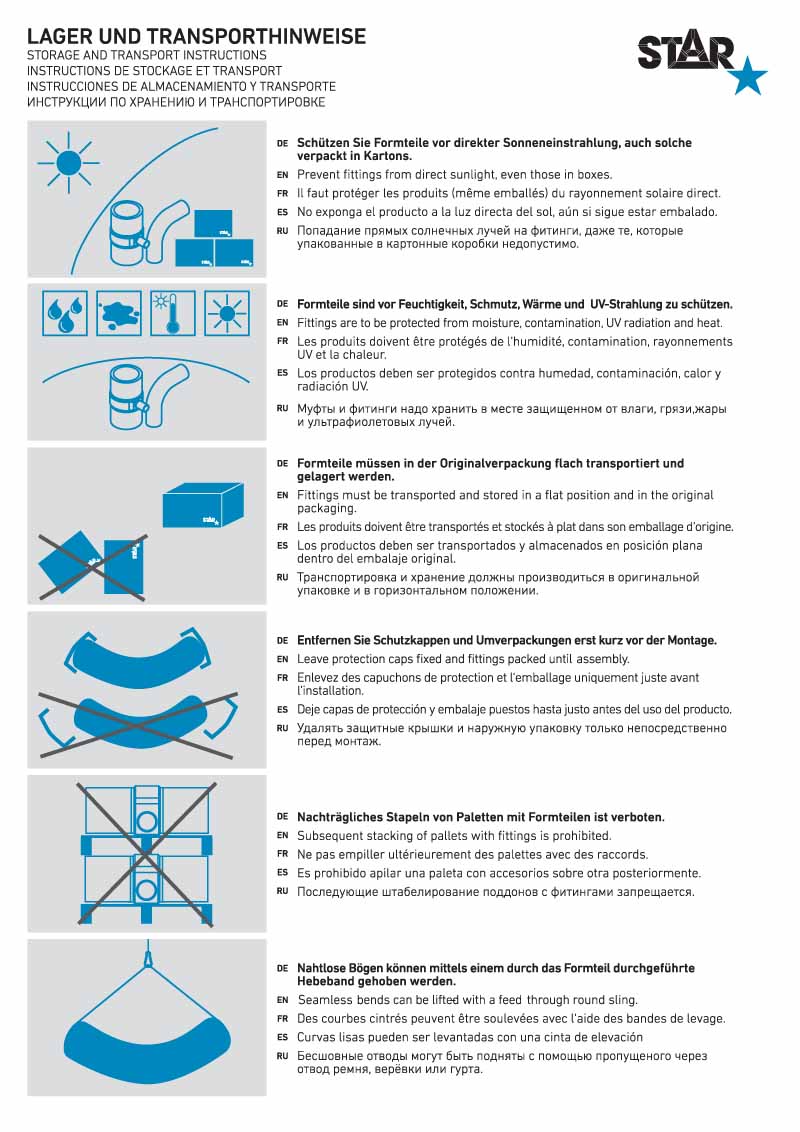 LAGER UND TRANSPORTHINWEISE
STORAGE AND TRANSPORT INSTRUCTIONS
INSTRUCTIONS DE STOCKAGE ET TRANSPORT
INSTRUCCIONES DE ALMACENAMIENTO Y TRANSPORTE
ИНСТРУКЦИИ ПО ХРАНЕНИЮ И ТРАНСПОРТИРОВКЕ

STAR

DE Schützen Sie Formteile vor direkter Sonneneinstrahlung, auch solche verpackt in Kartons.
EN Prevent fittings from direct sunlight, even those in boxes.
FR Il faut protéger les produits (même emballés) du rayonnement solaire direct.
ES No exponga el producto a la luz directa del sol, aún si sigue estar embalado.
RU Попадание прямых солнечных лучей на фитинги, даже те, которые упакованные в картонные коробки недопустимо.

DE Formteile sind vor Feuchtigkeit, Schmutz, Wärme und UV-Strahlung zu schützen.
EN Fittings are to be protected from moisture, contamination, UV radiation and heat.
FR Les produits doivent être protégés de l'humidité, contamination, rayonnements UV et la chaleur.
ES Los productos deben ser protegidos contra humedad, contaminación, calor y radiación UV.
RU Муфты и фитинги надо хранить в месте защищенном от влаги, грязи,жары и ультрафиолетовых лучей.

DE Formteile müssen in der Originalverpackung flach transportiert und gelagert werden.
EN Fittings must be transported and stored in a flat position and in the original packaging.
FR Les produits doivent être transportés et stockés à plat dans son emballage d'origine.
ES Los productos deben ser transportados y almacenados en posición plana dentro del embalaje original.
RU Транспортировка и хранение должны производиться в оригинальной упаковке и в горизонтальном положении.

DE Entfernen Sie Schutzkappen und Umverpackungen erst kurz vor der Montage.
EN Leave protection caps fixed and fittings packed until assembly.
FR Enlevez des capuchons de protection et l'emballage uniquement juste avant l'installation.
ES Deje capas de protección y embalaje puestos hasta justo antes del uso del producto.
RU Удалять защитные крышки и наружную упаковку только непосредственно перед монтаж.

DE Nachträgliches Stapeln von Paletten mit Formteilen ist verboten.
EN Subsequent stacking of pallets with fittings is prohibited.
FR Ne pas empiller ultérieurement des palettes avec des raccords.
ES Es prohibido apilar una paleta con accesorios sobre otra posteriormente.
RU Последующие штабелирование поддонов с фитингами запрещается.

DE Nahtlose Bögen können mittels einem durch das Formteil durchgeführte Hebeband gehoben werden.
EN Seamless bends can be lifted with a feed through round sling.
FR Des courbes cintrés peuvent être soulevées avec l'aide des bandes de levage.
ES Curvas lisas pueden ser levantadas con una cinta de elevación
RU Бесшовные отводы могут быть подняты с помощью пропущеного через отвод ремня, верёвки или гурта.